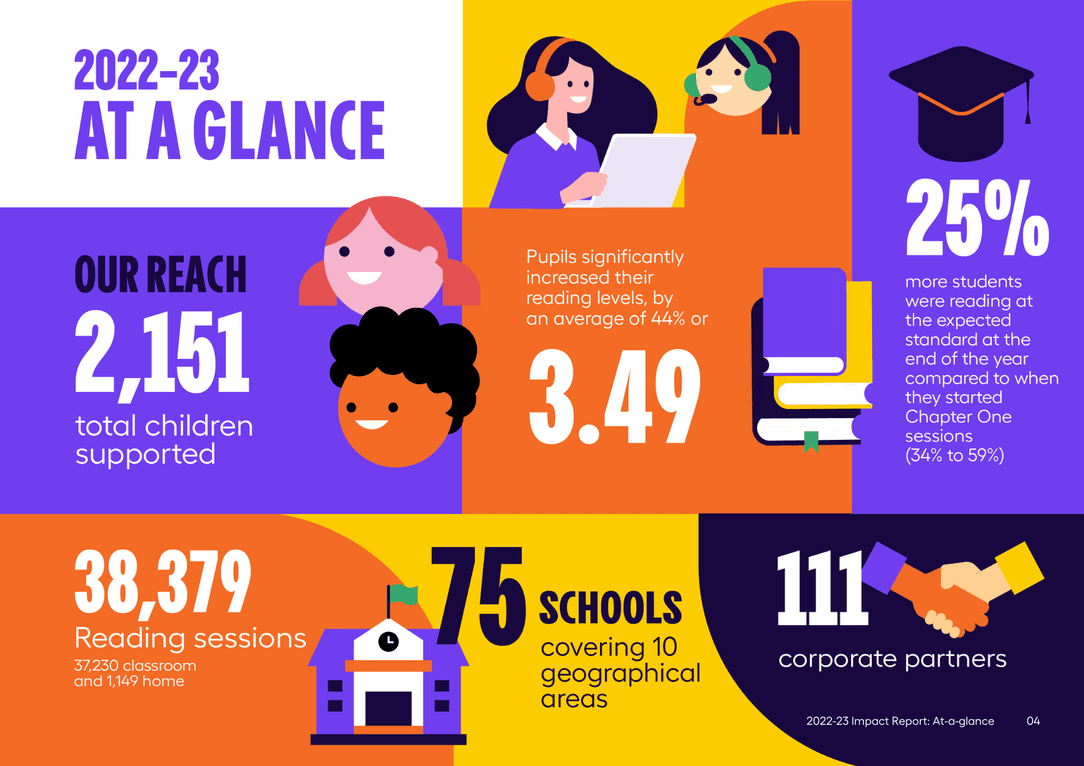 2022–23
AT A GLANCE

OUR REACH
2,151
total children supported

Pupils significantly increased their reading levels, by an average of 44% or
3.49

25%
more students were reading at the expected standard at the end of the year compared to when they started Chapter One sessions (34% to 59%)

38,379
Reading sessions
37,230 classroom and 1,149 home

75 SCHOOLS
covering 10 geographical areas

111
corporate partners

2022-23 Impact Report: At-a-glance 04