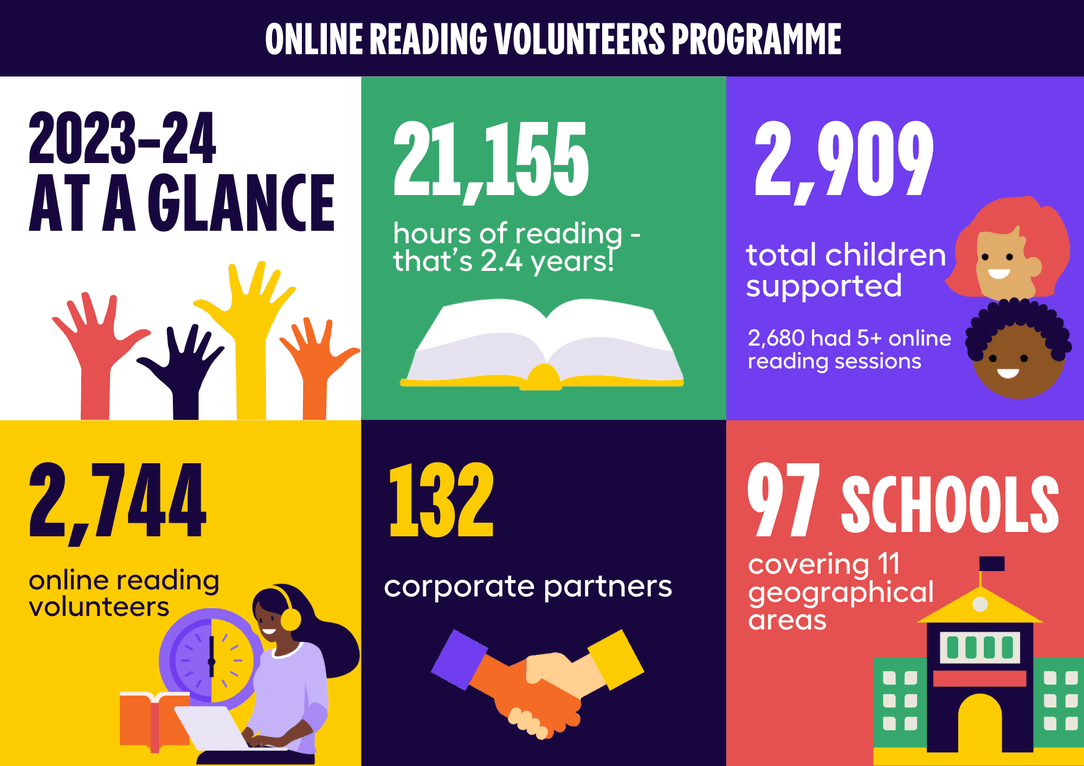 ONLINE READING VOLUNTEERS PROGRAMME

2023-24 AT A GLANCE

21,155

hours of reading - that's 2.4 years!

2,909

total children supported

2,680 had 5+ online reading sessions

2,744

online reading volunteers

132

corporate partners

97 SCHOOLS

covering 11 geographical areas