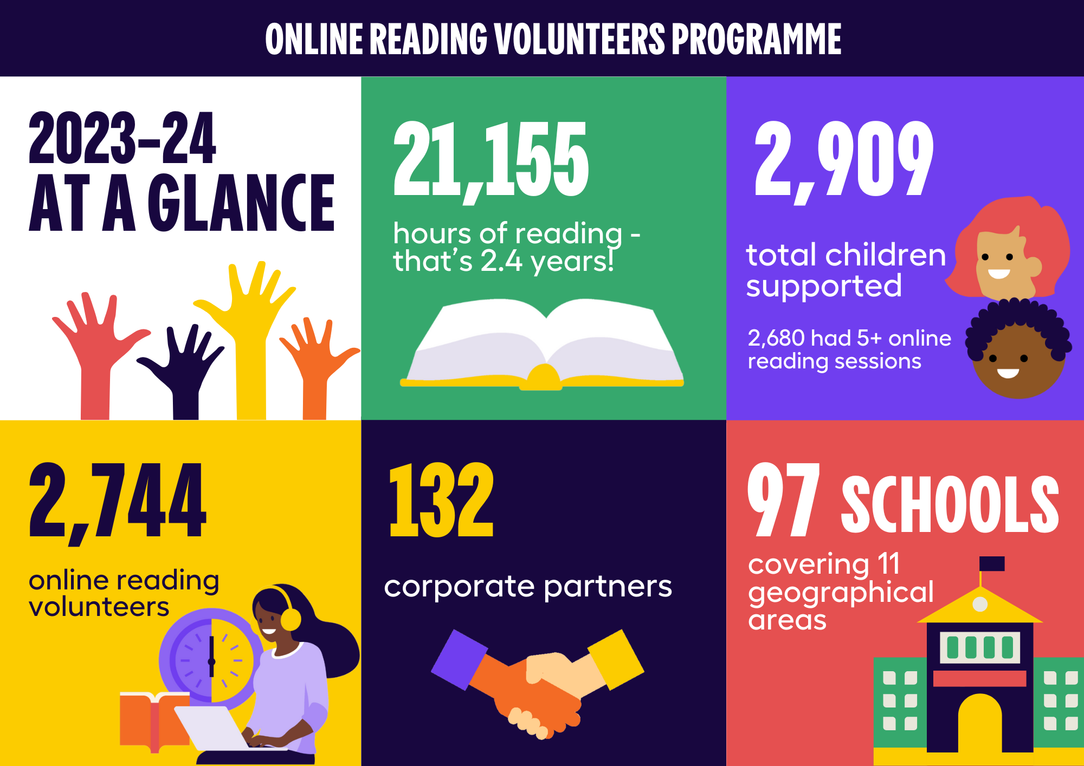 ONLINE READING VOLUNTEERS PROGRAMME

2023-24 AT A GLANCE

21,155

hours of reading - that's 2.4 years!

2,909

total children supported

2,680 had 5+ online reading sessions

2,744

online reading volunteers

132

corporate partners

97 SCHOOLS

covering 11 geographical areas